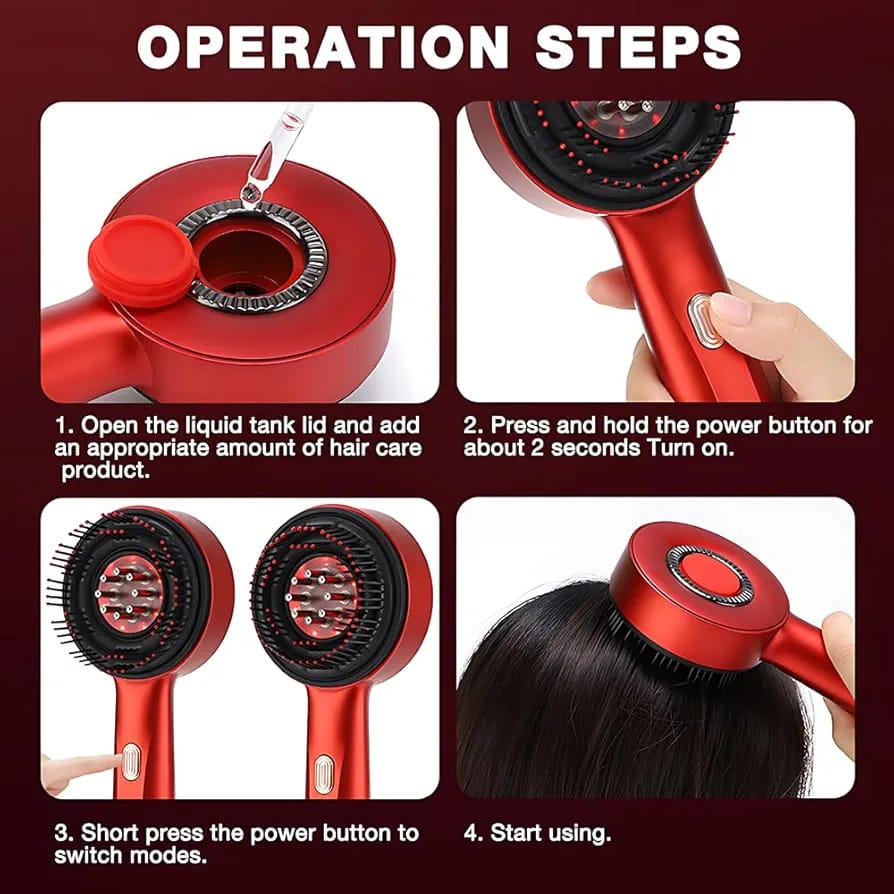 OPERATION STEPS

1. Open the liquid tank lid and add an appropriate amount of hair care product.

2. Press and hold the power button for about 2 seconds Turn on.

3. Short press the power button to switch modes.

4. Start using.